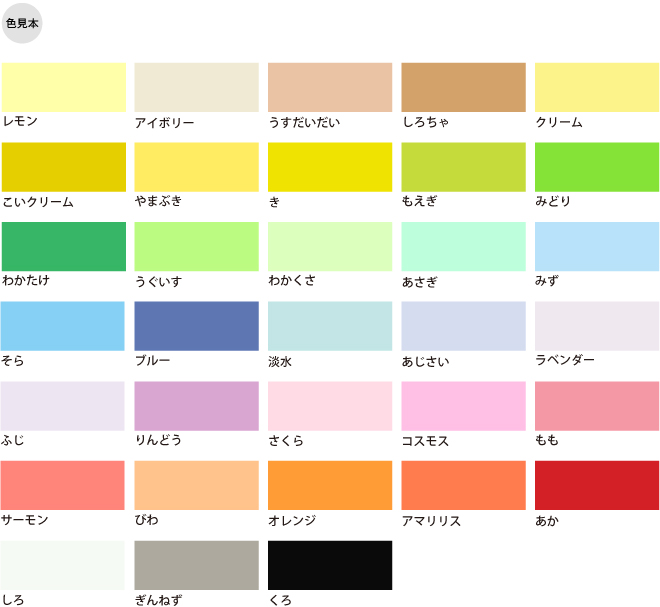 色見本

レモン
アイボリー
うすだいだい
しろちゃ
クリーム

こいクリーム
やまぶき
き
もえぎ
みどり

わかたけ
うぐいす
わかくさ
あさぎ
みず

そら
ブルー
淡水
あじさい
ラベンダー

ふじ
りんどう
さくら
コスモス
もも

サーモン
びわ
オレンジ
アマリリス
あか

しろ
ぎんねず
くろ